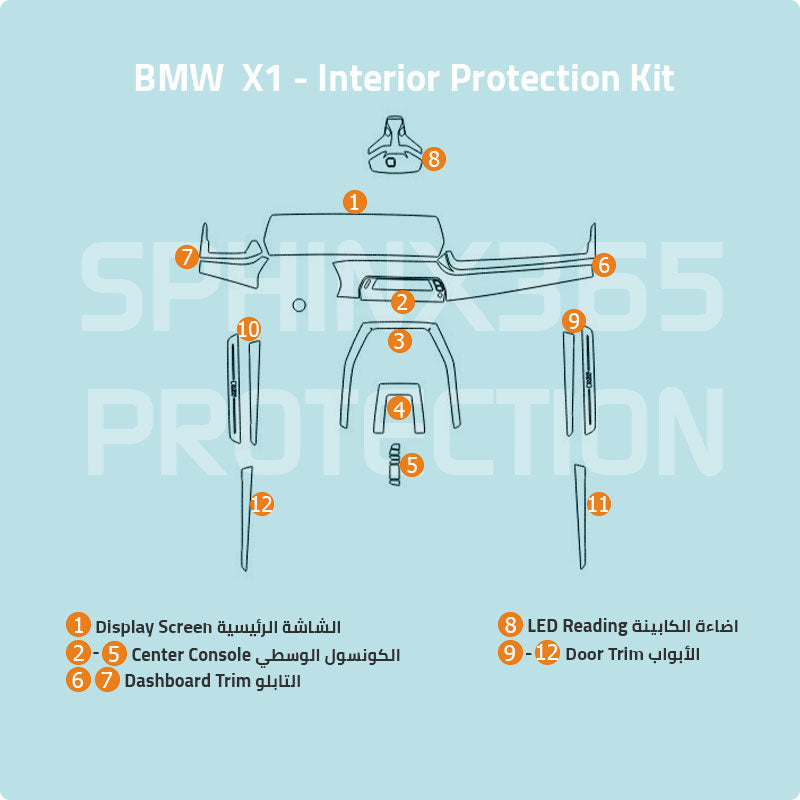 BMW X1 - Interior Protection Kit

SPHINX365 PROTECTION

8
1
7
6
2
10
9
3
4
5
12
11

1 Display Screen الشاشة الرئيسية
2 - 5 Center Console الكونسول الوسطي
6 7 Dashboard Trim التابلو

8 LED Reading اضاءة الكابينة
9 - 12 Door Trim الأبواب