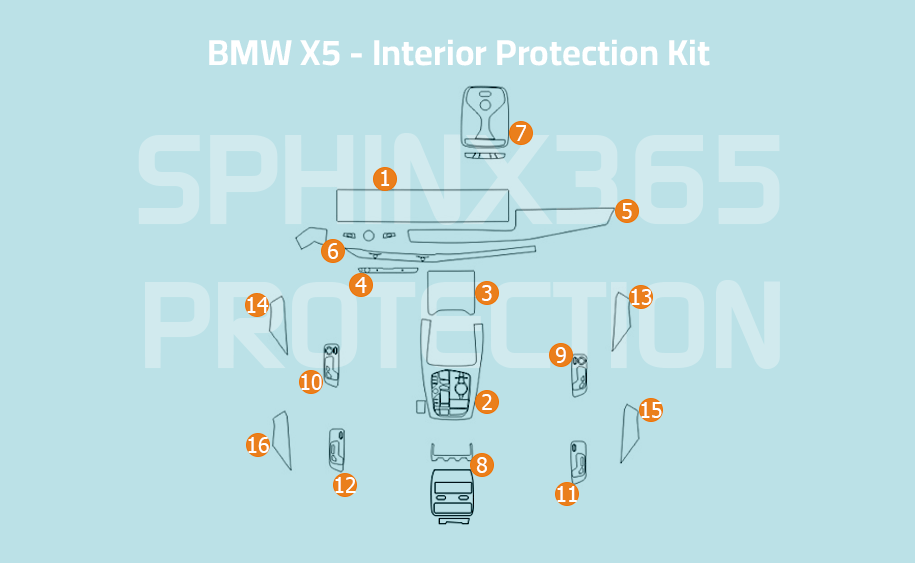 BMW X5 - Interior Protection Kit

SPHINX365 PROTECTION

7
1
5
6
4
3
14
13
9
10
2
15
16
8
12
11