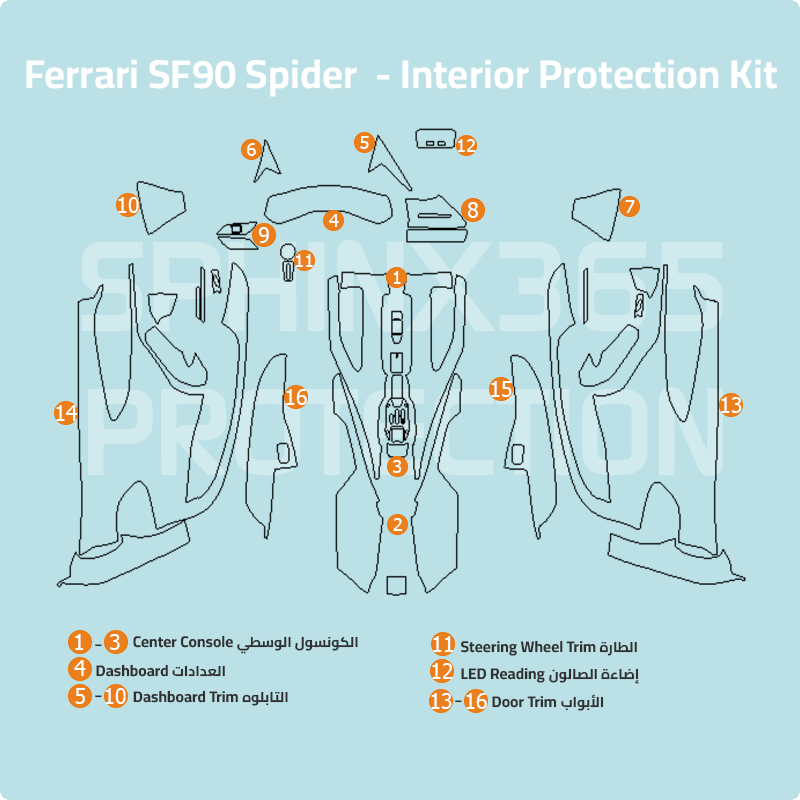 Ferrari SF90 Spider - Interior Protection Kit

SPHINX365 PROTECTION

6 5 12 10 4 8 7 9 11 1 16 15 14 13 3 2

1 - 3 Center Console الكونسول الوسطي
4 Dashboard العدادات
5 - 10 Dashboard Trim التابلوه
11 Steering Wheel Trim الطارة
12 LED Reading إضاءة الصالون
13 - 16 Door Trim الأبواب