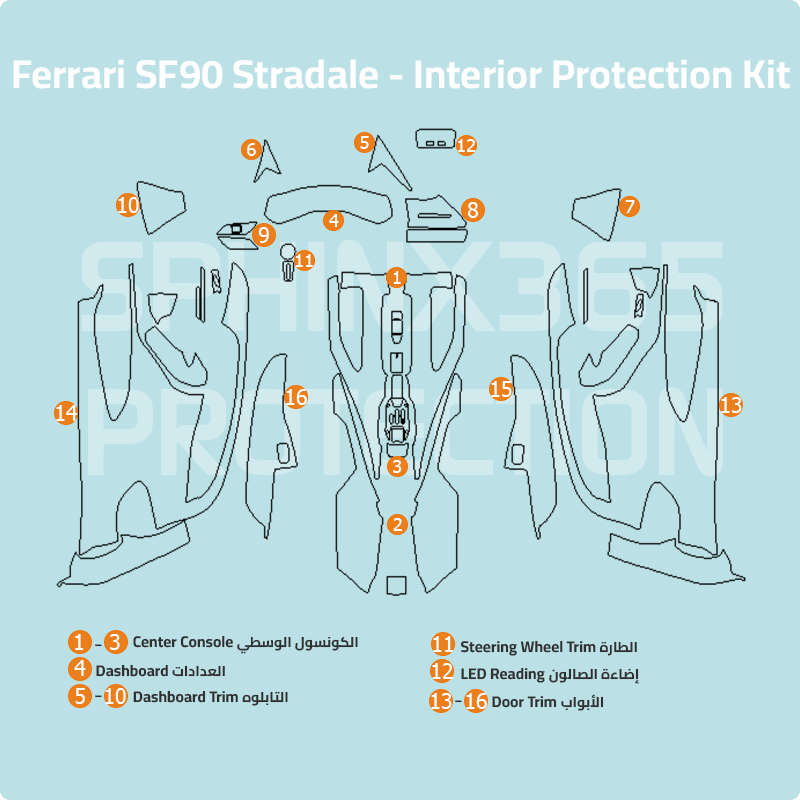 Ferrari SF90 Stradale - Interior Protection Kit

SPHINX365 PROTECTION

6
5
12
10
4
8
7
9
11
1
16
15
14
13
3
2

1 - 3 Center Console الكونسول الوسطي
4 Dashboard العدادات
5 - 10 Dashboard Trim التابلوه

11 Steering Wheel Trim الطارة
12 LED Reading إضاءة الصالون
13 - 16 Door Trim الأبواب