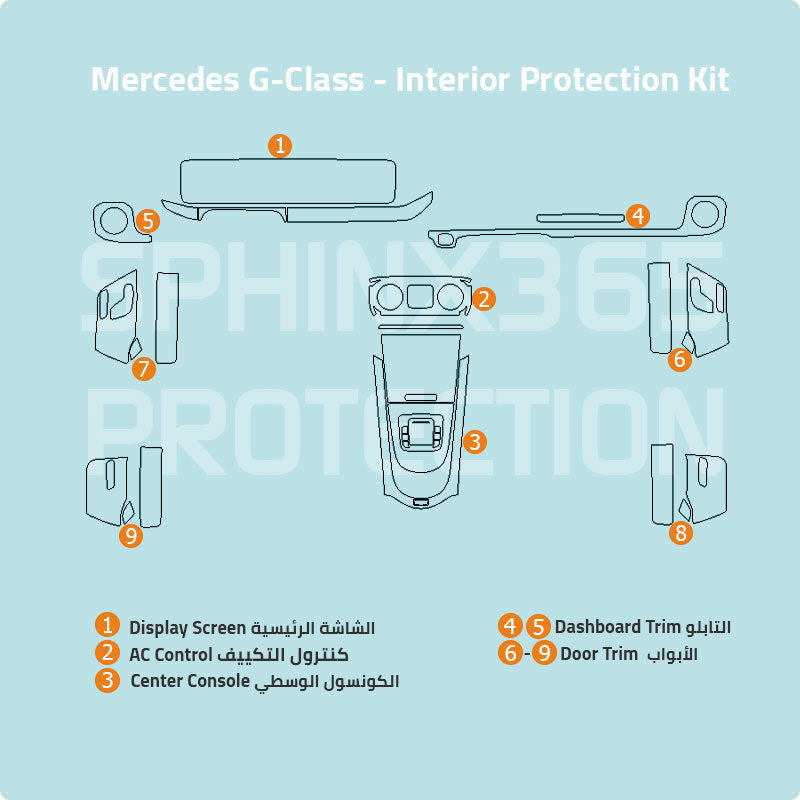 Mercedes G-Class - Interior Protection Kit

1
5
4
2
7
6
3
9
8

SPHINX365 PROTECTION

1 Display Screen الشاشة الرئيسية
2 AC Control كنترول التكييف
3 Center Console الكونسول الوسطي
4 5 Dashboard Trim التابلو
6 - 9 Door Trim الأبواب