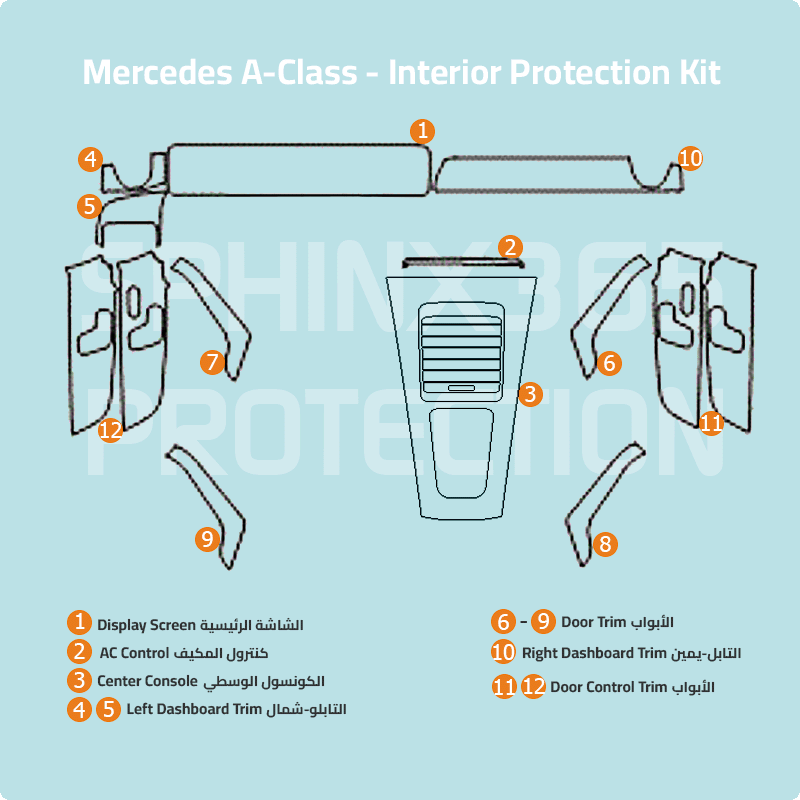 Mercedes A-Class - Interior Protection Kit

1
4
10
5
2
SPHINX365
PROTECTION
7
6
3
12
11
9
8

1 Display Screen الشاشة الرئيسية
2 AC Control كنترول المكيف
3 Center Console الكونسول الوسطي
4 5 Left Dashboard Trim التابلو-شمال

6 - 9 Door Trim الأبواب
10 Right Dashboard Trim التابل-يمين
11 12 Door Control Trim الأبواب