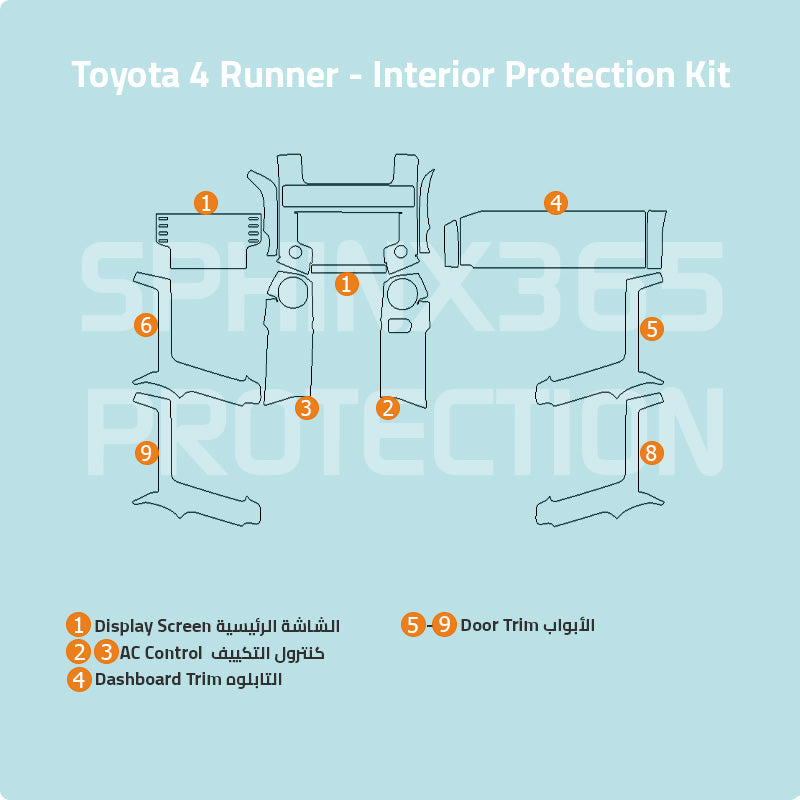 Toyota 4 Runner - Interior Protection Kit

SPHINX365 PROTECTION

1
4
1
6
5
3
2
9
8

1 Display Screen الشاشة الرئيسية
2 3 AC Control كنترول التكييف
4 Dashboard Trim التابلوه
5 - 9 Door Trim الأبواب