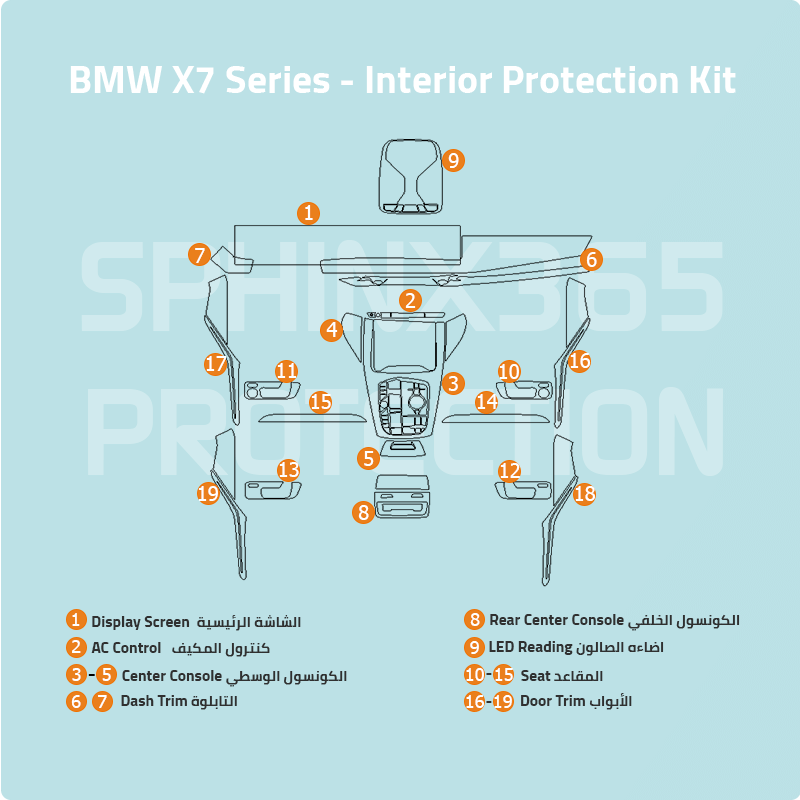 BMW X7 Series - Interior Protection Kit

SPHINX365 PROTECTION

9
1
7
6
2
4
17
11
3
10
16
15
14
5
13
12
19
18
8

1 Display Screen الشاشة الرئيسية
2 AC Control كنترول المكيف
3 - 5 Center Console الكونسول الوسطي
6 7 Dash Trim التابلوة

8 Rear Center Console الكونسول الخلفي
9 LED Reading اضاءه الصالون
10 - 15 Seat المقاعد
16 - 19 Door Trim الأبواب