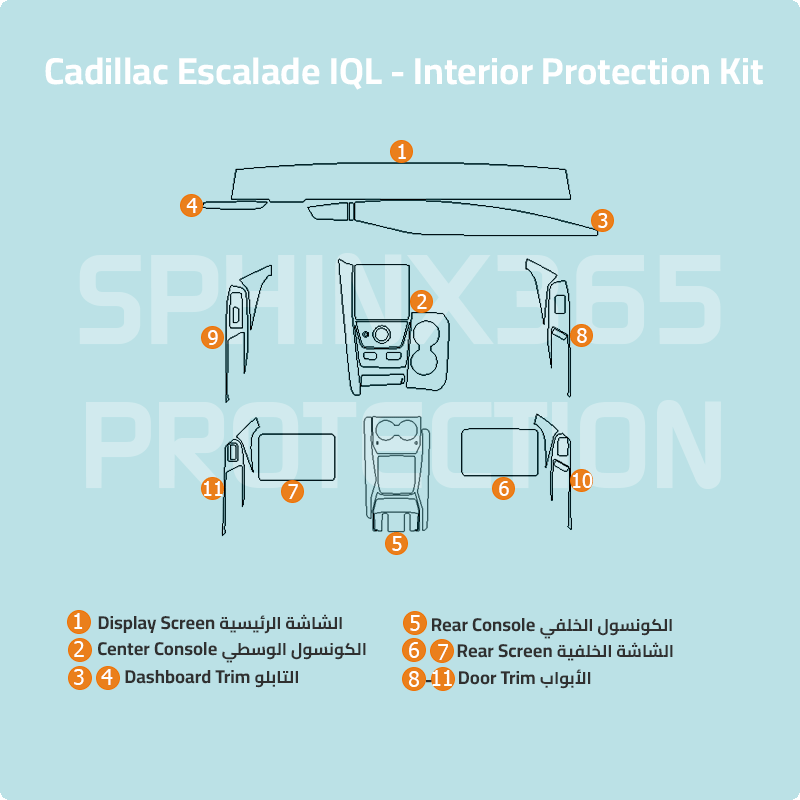 Cadillac Escalade IQL - Interior Protection Kit

SPHINX365 PROTECTION

1
4
3
2
9
8
11
7
6
10
5

1 Display Screen الشاشة الرئيسية
2 Center Console الكونسول الوسطي
3 4 Dashboard Trim التابلو
5 Rear Console الكونسول الخلفي
6 7 Rear Screen الشاشة الخلفية
8 - 11 Door Trim الأبواب