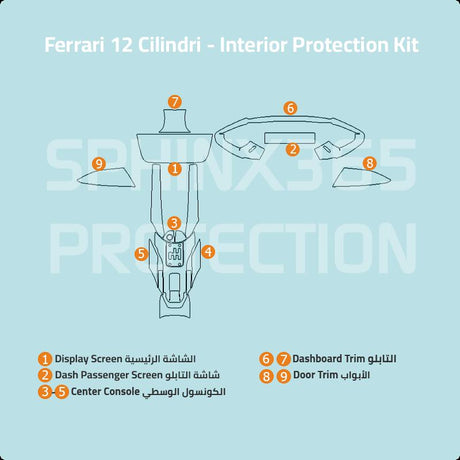 Ferrari 12 Cilindri - Interior Protection Kit

SPHINX365 PROTECTION

7
6
2
9
1
8
3
5
4

1 Display Screen الشاشة الرئيسية
2 Dash Passenger Screen شاشة التابلو
3 - 5 Center Console الكونسول الوسطي
6 7 Dashboard Trim التابلو
8 9 Door Trim الأبواب