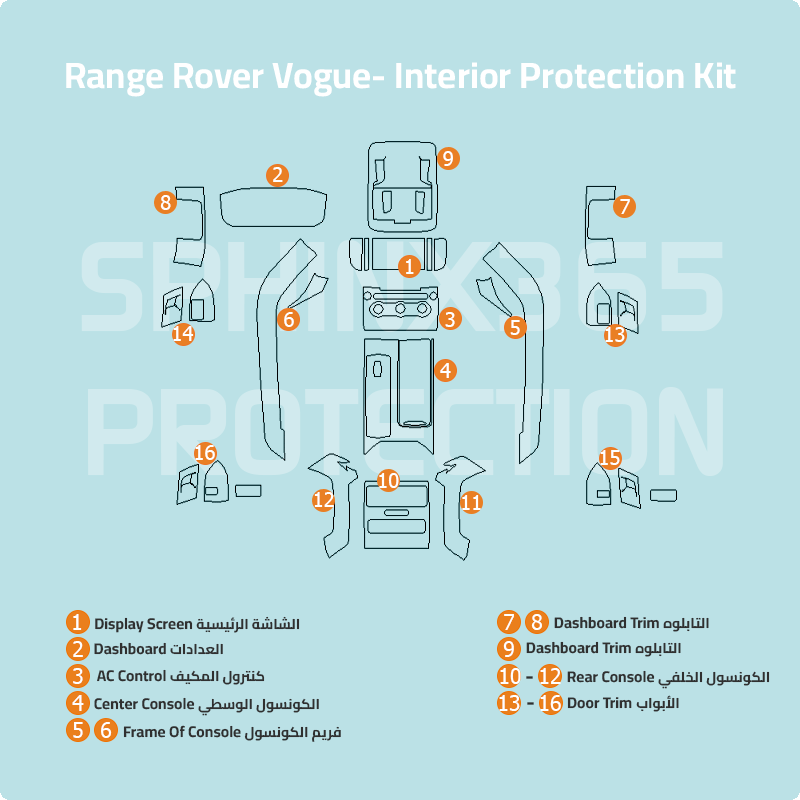 Range Rover Vogue- Interior Protection Kit

SPHINX365 PROTECTION

9
2
8
7
1
6
3
5
14
13
4
16
15
10
12
11

1 Display Screen الشاشة الرئيسية
2 Dashboard العدادات
3 AC Control كنترول المكيف
4 Center Console الكونسول الوسطي
5 6 Frame Of Console فريم الكونسول

7 8 Dashboard Trim التابلوه
9 Dashboard Trim التابلوه
10 - 12 Rear Console الكونسول الخلفي
13 - 16 Door Trim الأبواب