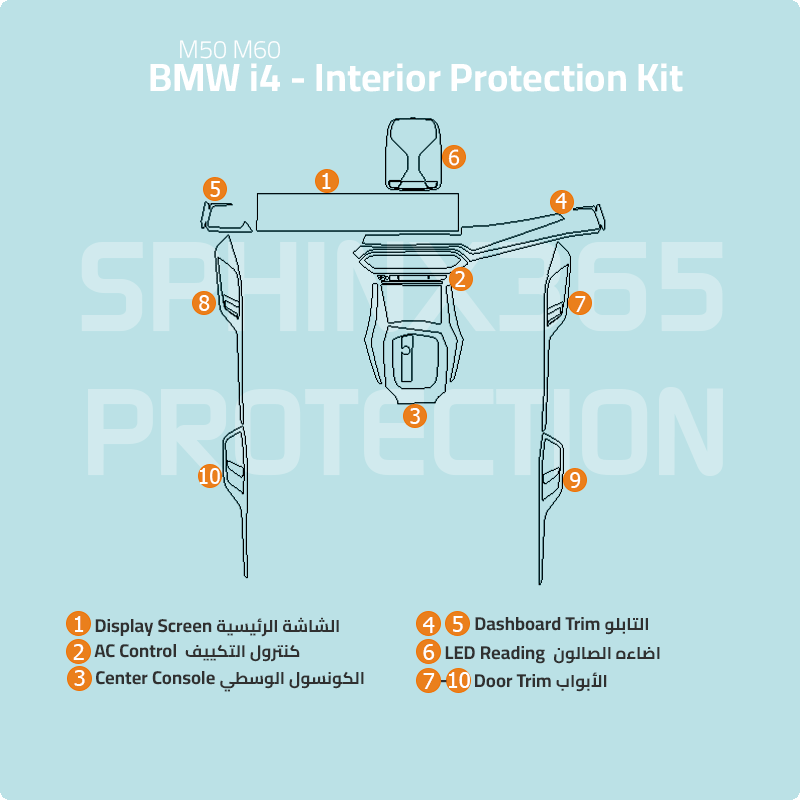 M50 M60
BMW i4 - Interior Protection Kit

SPHINX365
PROTECTION

6
1
5
4
2
8
7
3
10
9

1 Display Screen الشاشة الرئيسية
2 AC Control كنترول التكييف
3 Center Console الكونسول الوسطي

4 5 Dashboard Trim التابلو
6 LED Reading اضاءه الصالون
7-10 Door Trim الأبواب